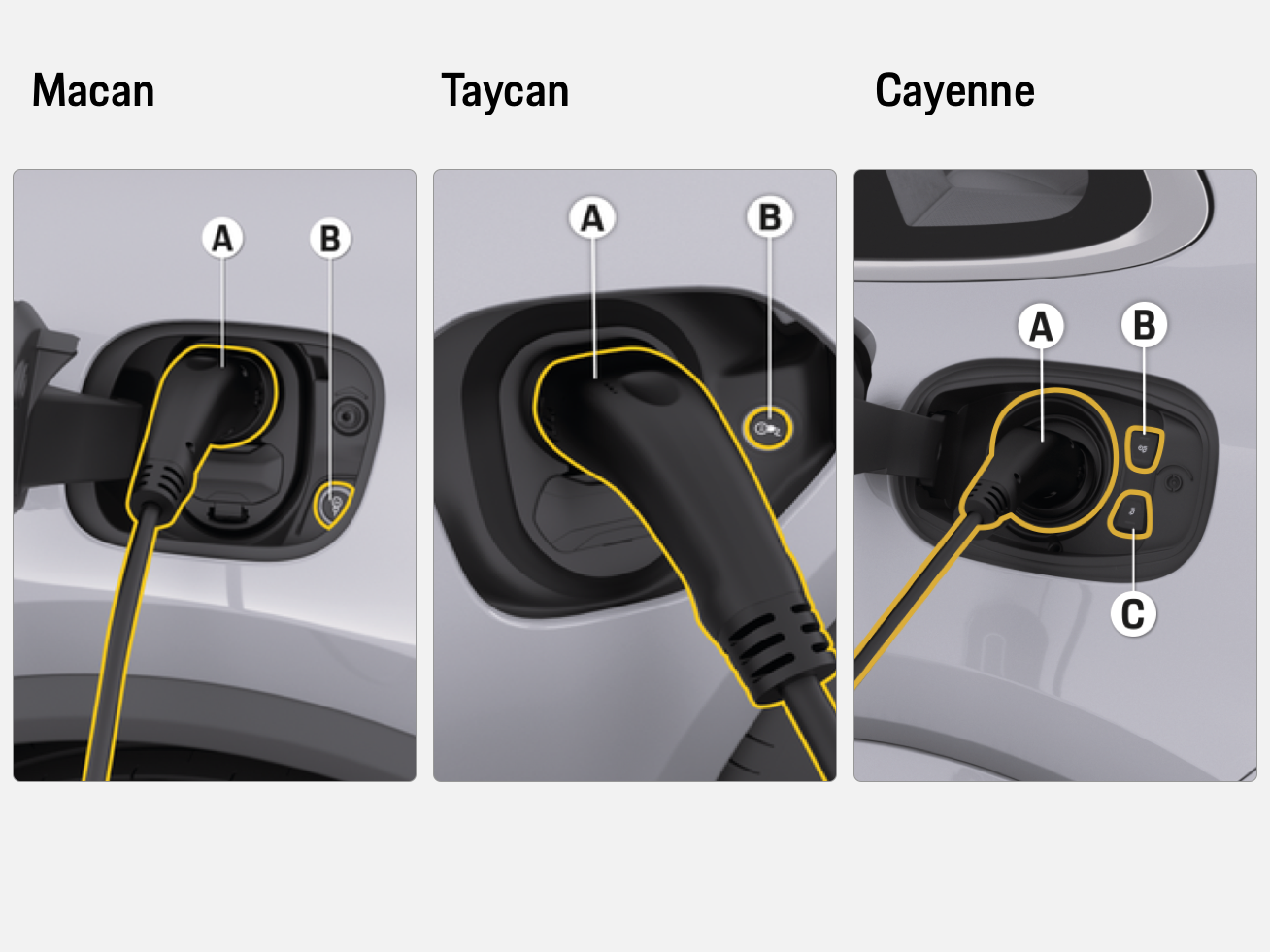 Macan

A

B

Taycan

A

B

Cayenne

A

B

C